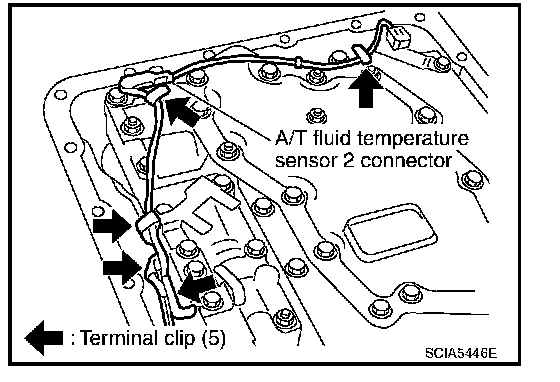 A/T fluid temperature sensor 2 connector

: Terminal clip (5)

SCIA5446E