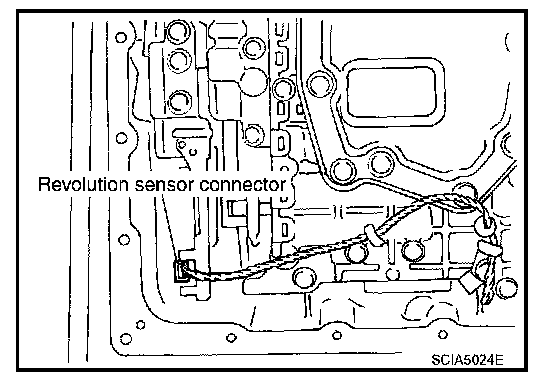 Revolution sensor connector

SCIA5024E