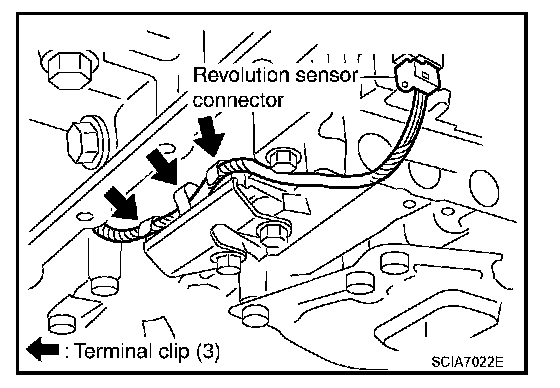 Revolution sensor connector

: Terminal clip (3)

SCIA7022E