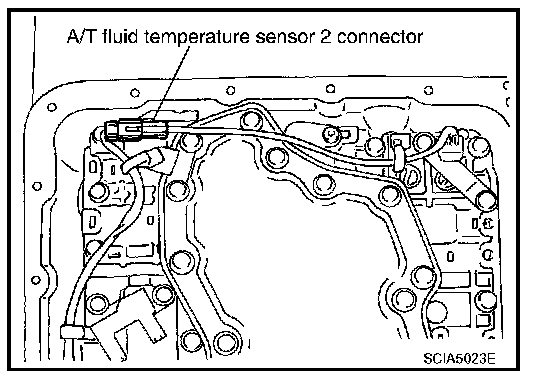 A/T fluid temperature sensor 2 connector

SCIA5023E