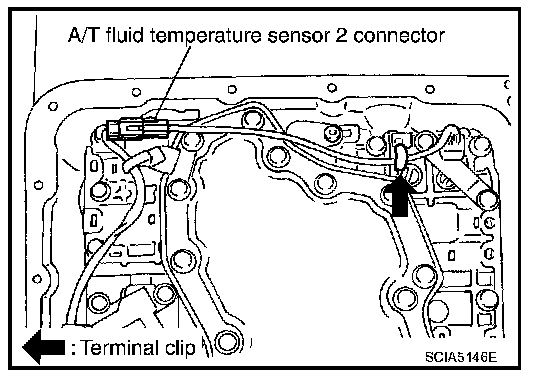 A/T fluid temperature sensor 2 connector

: Terminal clip

SCIA5146E