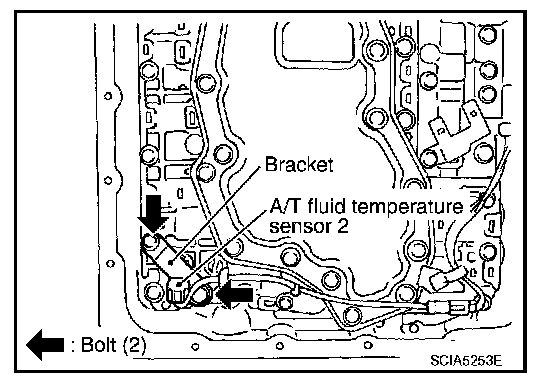 Bracket
A/T fluid temperature sensor 2
: Bolt (2)
SCIA5253E