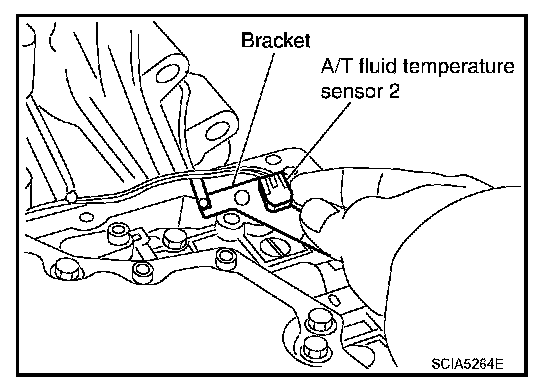 Bracket

A/T fluid temperature sensor 2

SCIA5264E