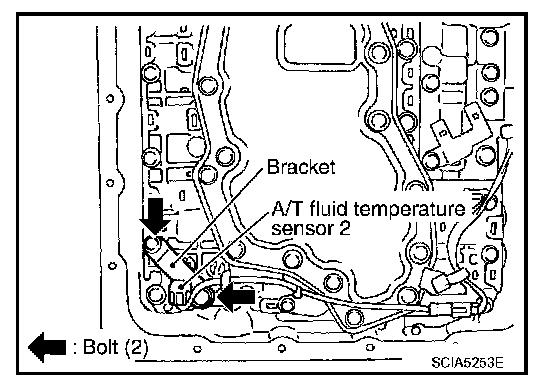 Bracket

A/T fluid temperature sensor 2

: Bolt (2)

SCIA5253E