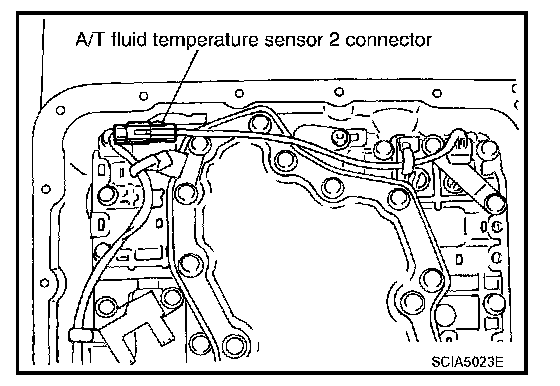 A/T fluid temperature sensor 2 connector

SCIA5023E