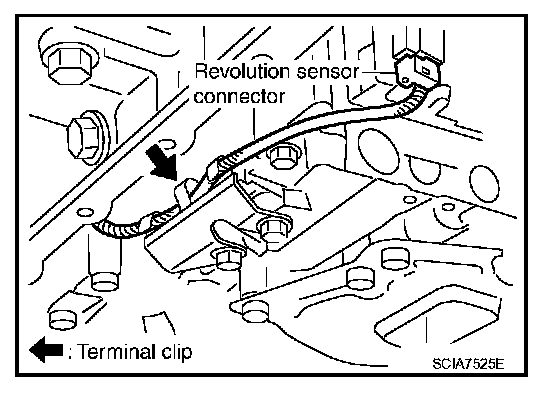 Revolution sensor connector

: Terminal clip

SCIA7525E