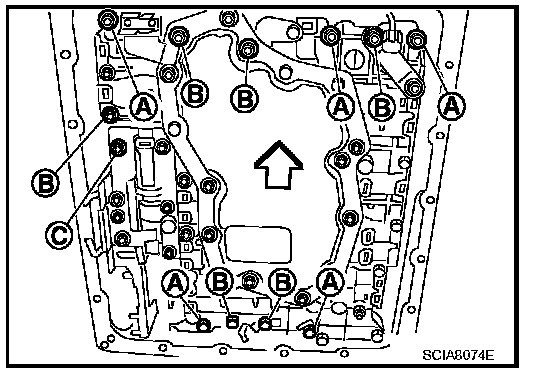 A
B
B
A
B
A
B
C
A
B
B
A
SCIA8074E