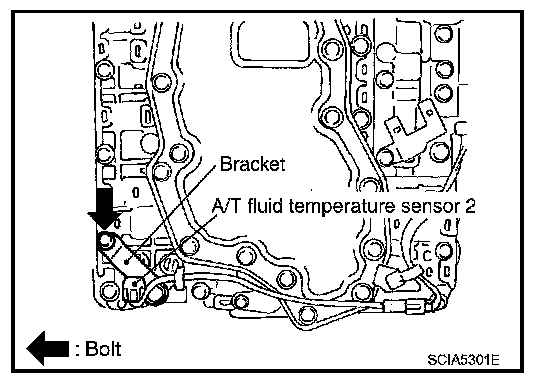 Bracket
A/T fluid temperature sensor 2
: Bolt
SCIA5301E