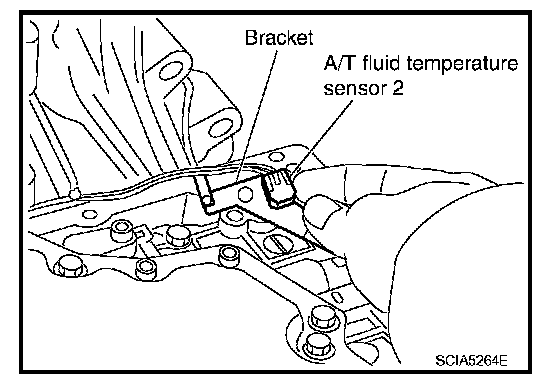 Bracket

A/T fluid temperature sensor 2

SCIA5264E