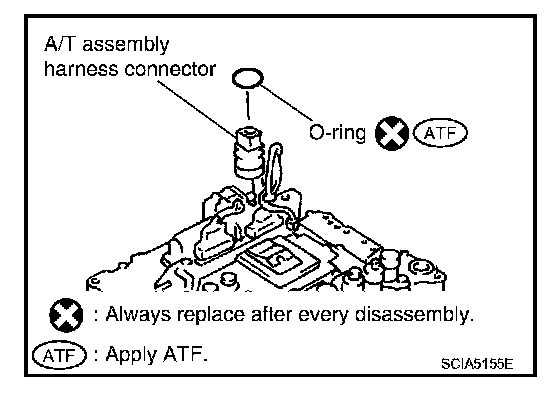 A/T assembly harness connector

O-ring ATF

: Always replace after every disassembly.

ATF : Apply ATF.

SCIA5155E