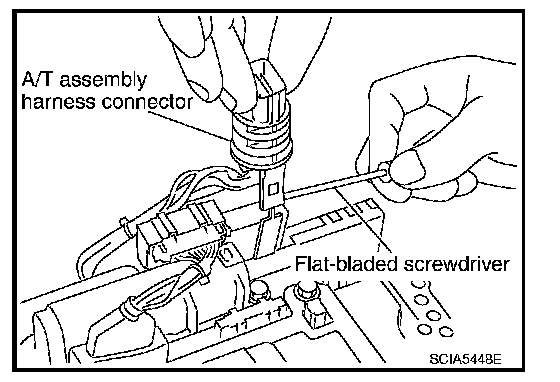 A/T assembly harness connector

Flat-bladed screwdriver

SCIA5448E