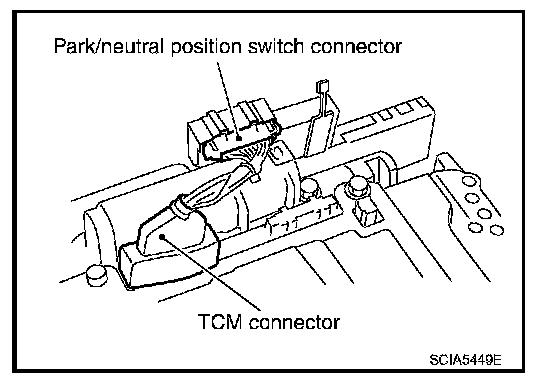 Park/neutral position switch connector

TCM connector

SCIA5449E