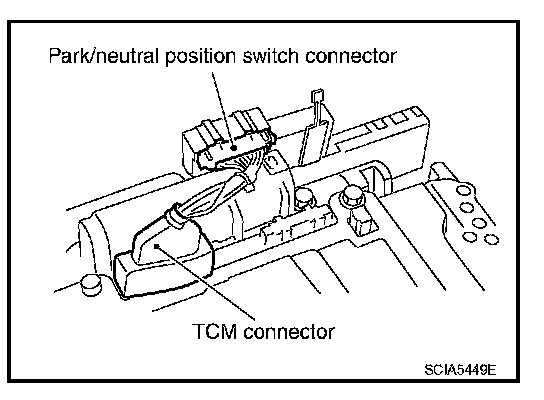 Park/neutral position switch connector

TCM connector

SCIA5449E