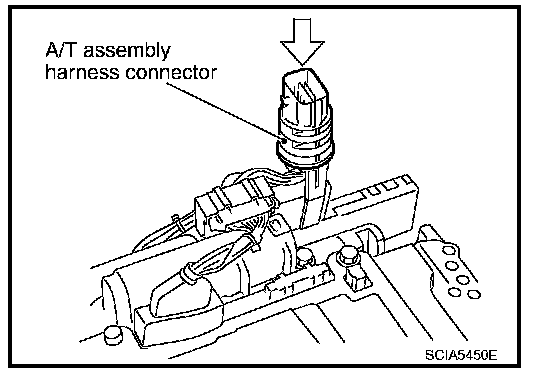 A/T assembly harness connector

SCIA5450E