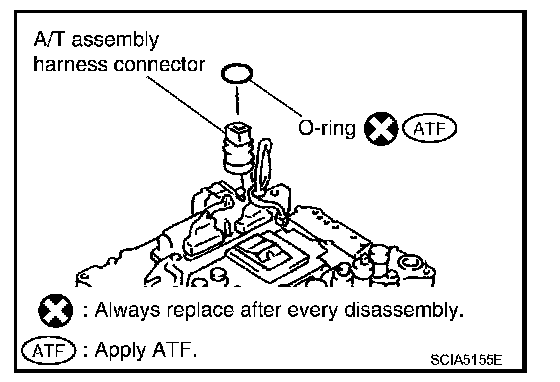 A/T assembly
harness connector

O-ring ATF

: Always replace after every disassembly.

ATF : Apply ATF.

SCIA5155E