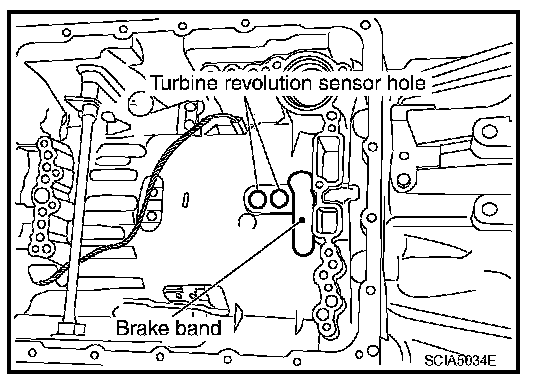 Turbine revolution sensor hole

Brake band

SCIA5034E