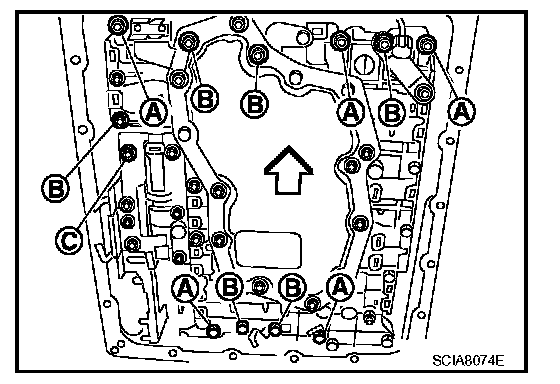 A
B
B
A
B
A
B
C
A
B
B
A
SCIA8074E