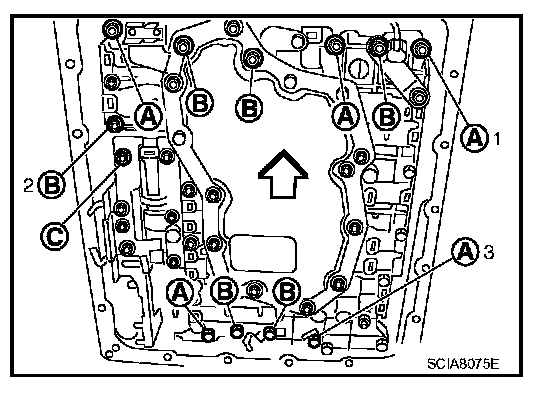 A
B
B
A
B
A 1
2 B
C
A 3
A
B
B
SCIA8075E