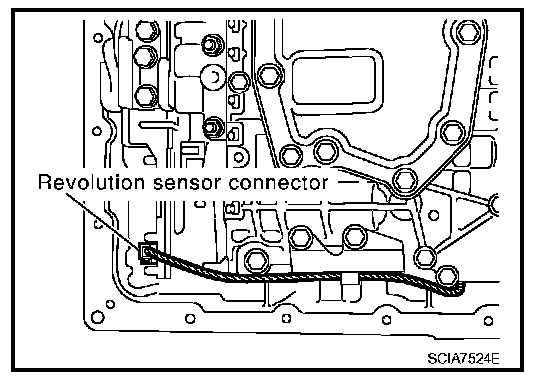 Revolution sensor connector

SCIA7524E