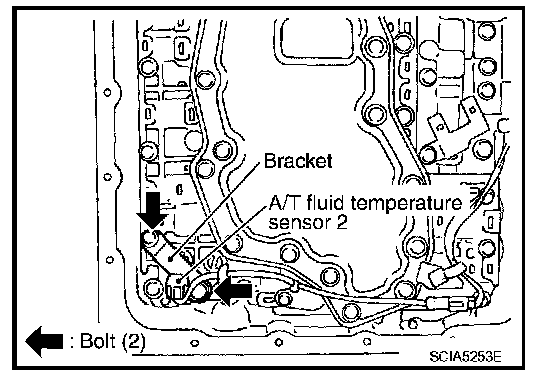 Bracket
A/T fluid temperature sensor 2
: Bolt (2)
SCIA5253E