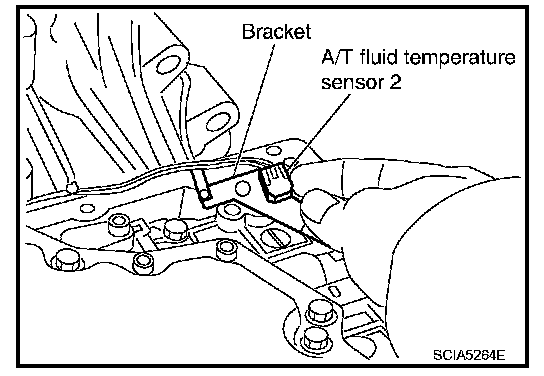 Bracket

A/T fluid temperature sensor 2

SCIA5264E