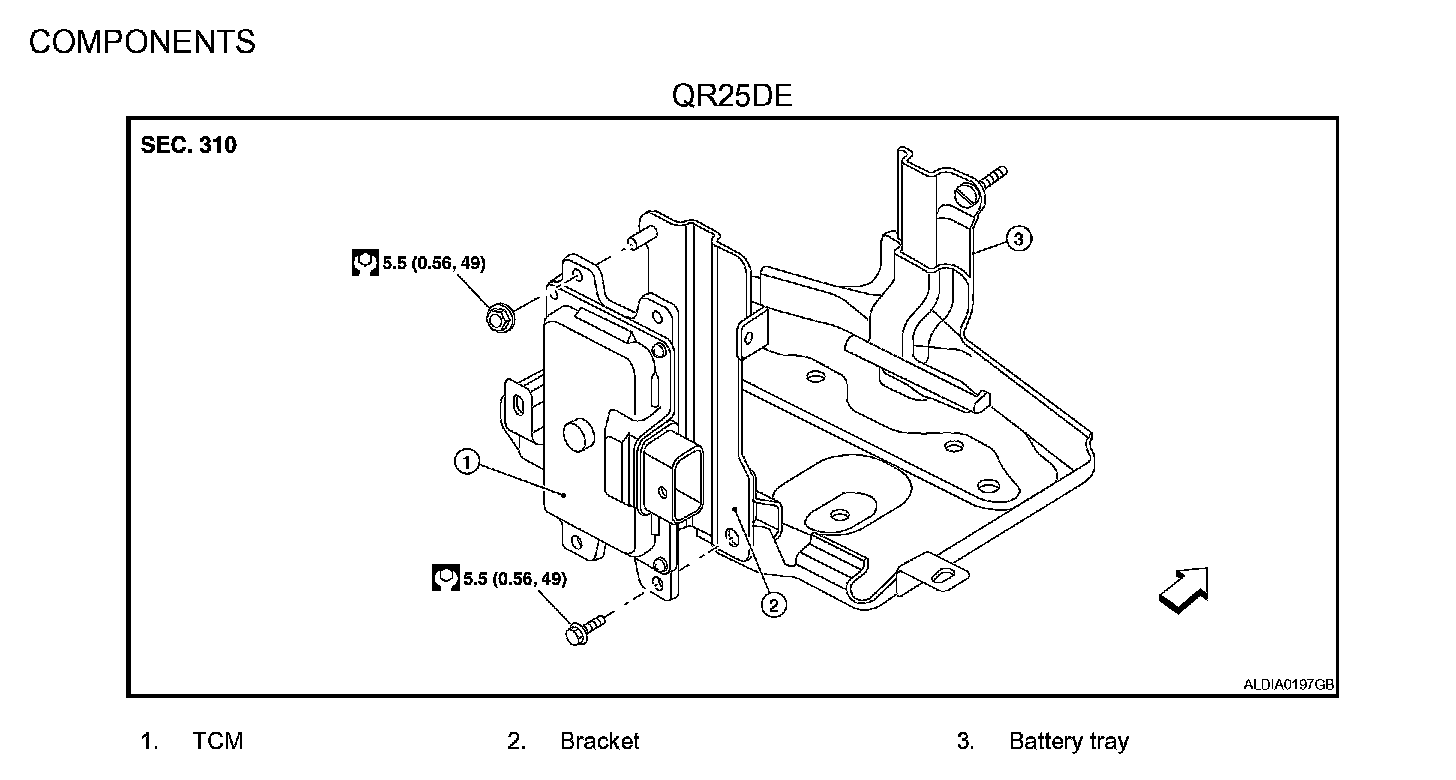 COMPONENTS

QR25DE

SEC. 310

5.5 (0.56, 49)

3

1

5.5 (0.56, 49)

2

ALDIA0197GB

1. TCM

2. Bracket

3. Battery tray