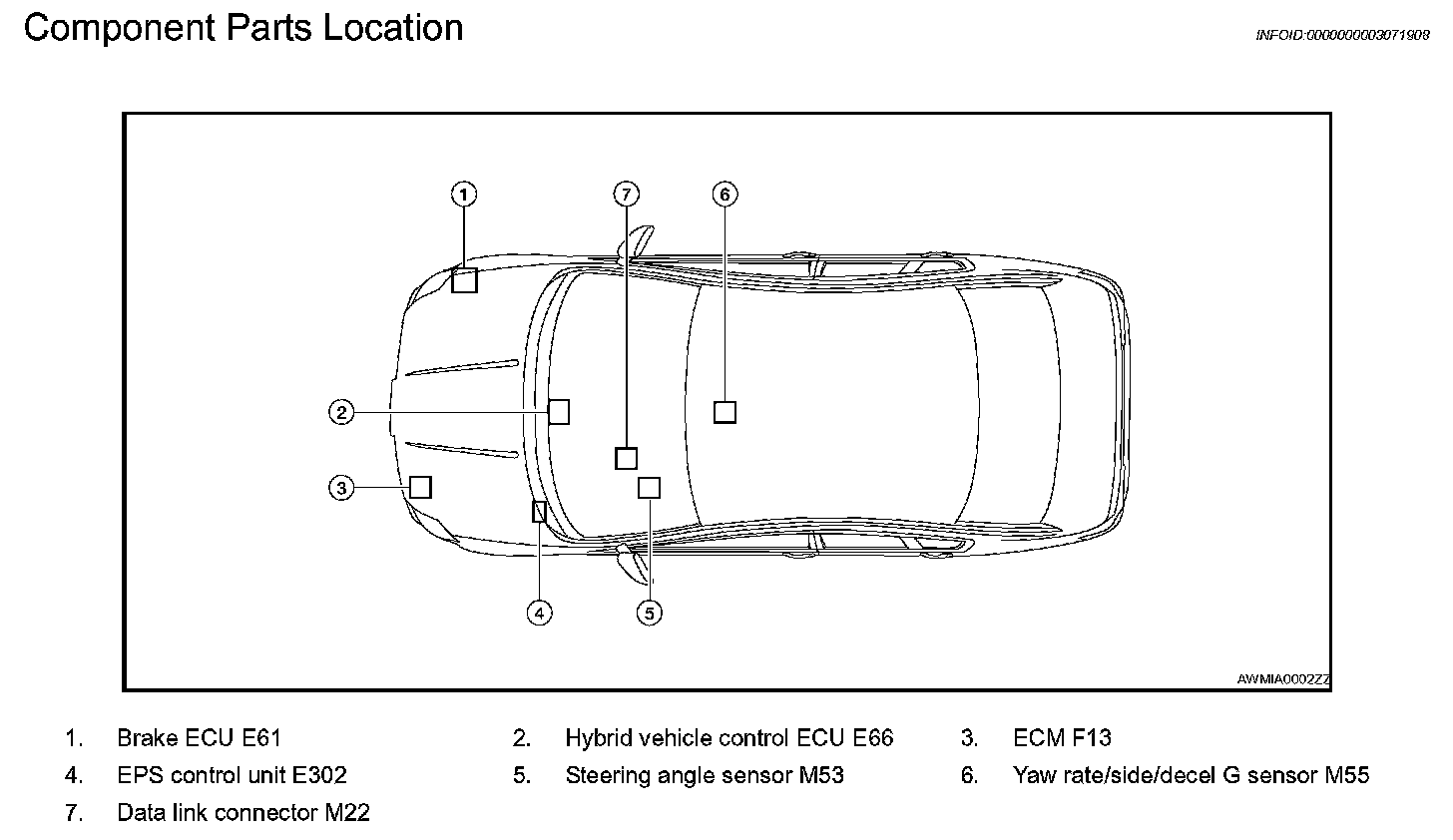 Component Parts Location

INFOID:0000000003071908

1

7

6

2

3

4

5

AWMIA0002ZZ

1. Brake ECU E61
2. Hybrid vehicle control ECU E66
3. ECM F13
4. EPS control unit E302
5. Steering angle sensor M53
6. Yaw rate/side/decel G sensor M55
7. Data link connector M22