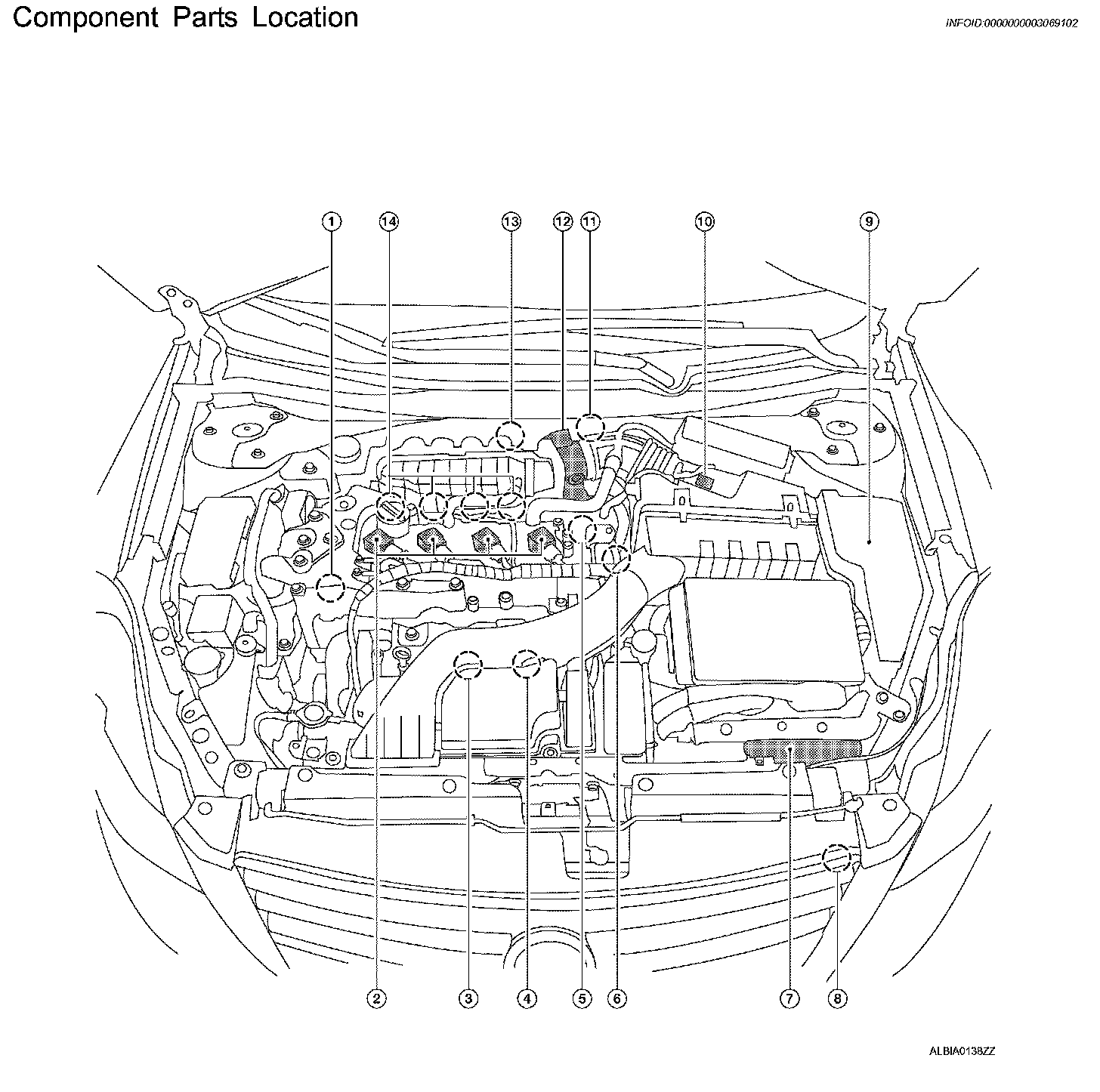 Component Parts Location

INFOID:0000000003069102

1
14
13
12
11
10
9

2
3
4
5
6
7
8

ALBIA0138ZZ