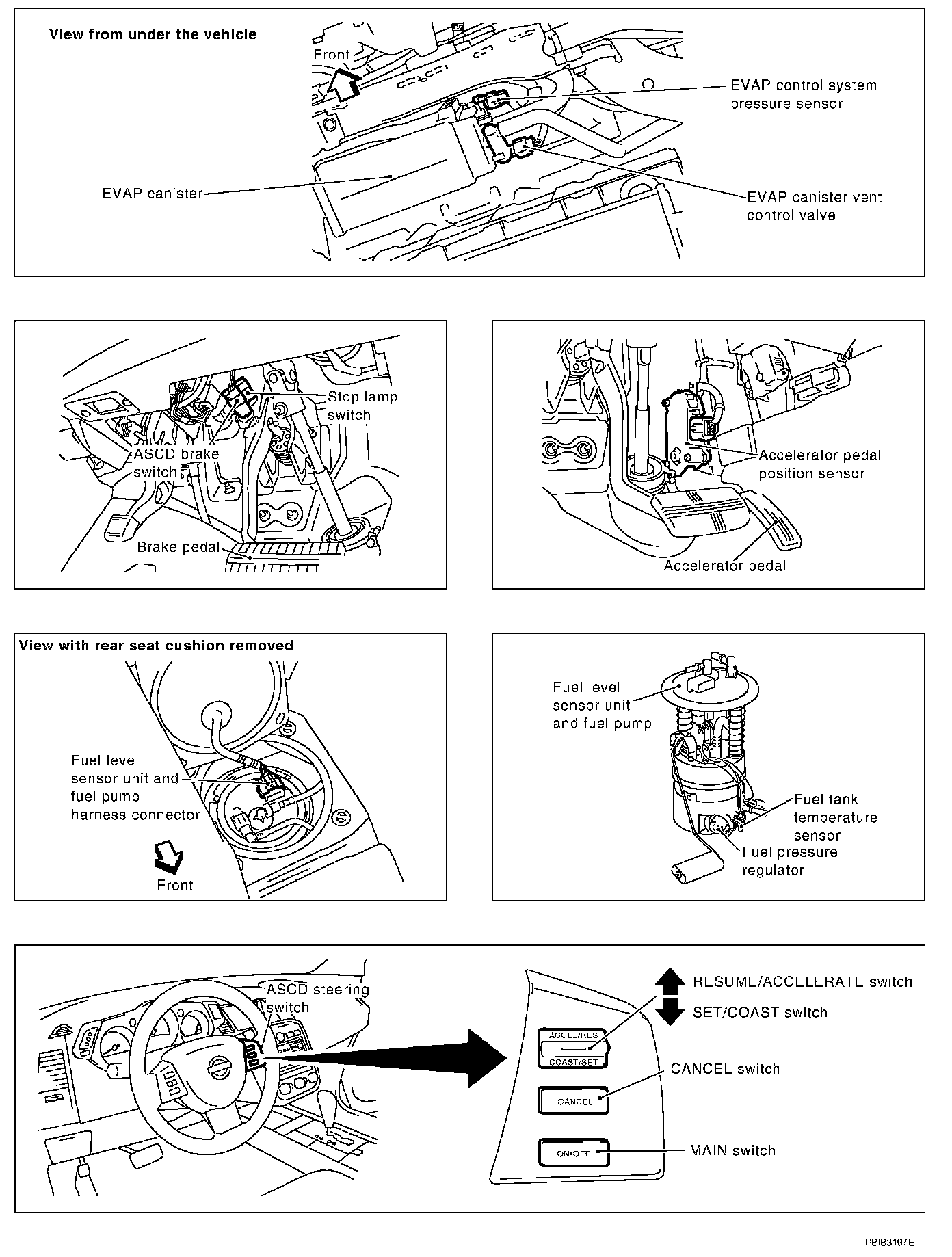 View from under the vehicle

Front

EVAP control system pressure sensor

EVAP canister

EVAP canister vent control valve

Stop lamp switch

ASCD brake switch

Brake pedal

Accelerator pedal position sensor

Accelerator pedal

View with rear seat cushion removed

Fuel level sensor unit and fuel pump harness connector

Front

Fuel level sensor unit and fuel pump

Fuel tank temperature sensor

Fuel pressure regulator

ASCD steering switch

RESUME/ACCELERATE switch

SET/COAST switch

ACCEL/RES

COAST/SET

CANCEL switch

CANCEL

ON•OFF

MAIN switch

PBIB3197E