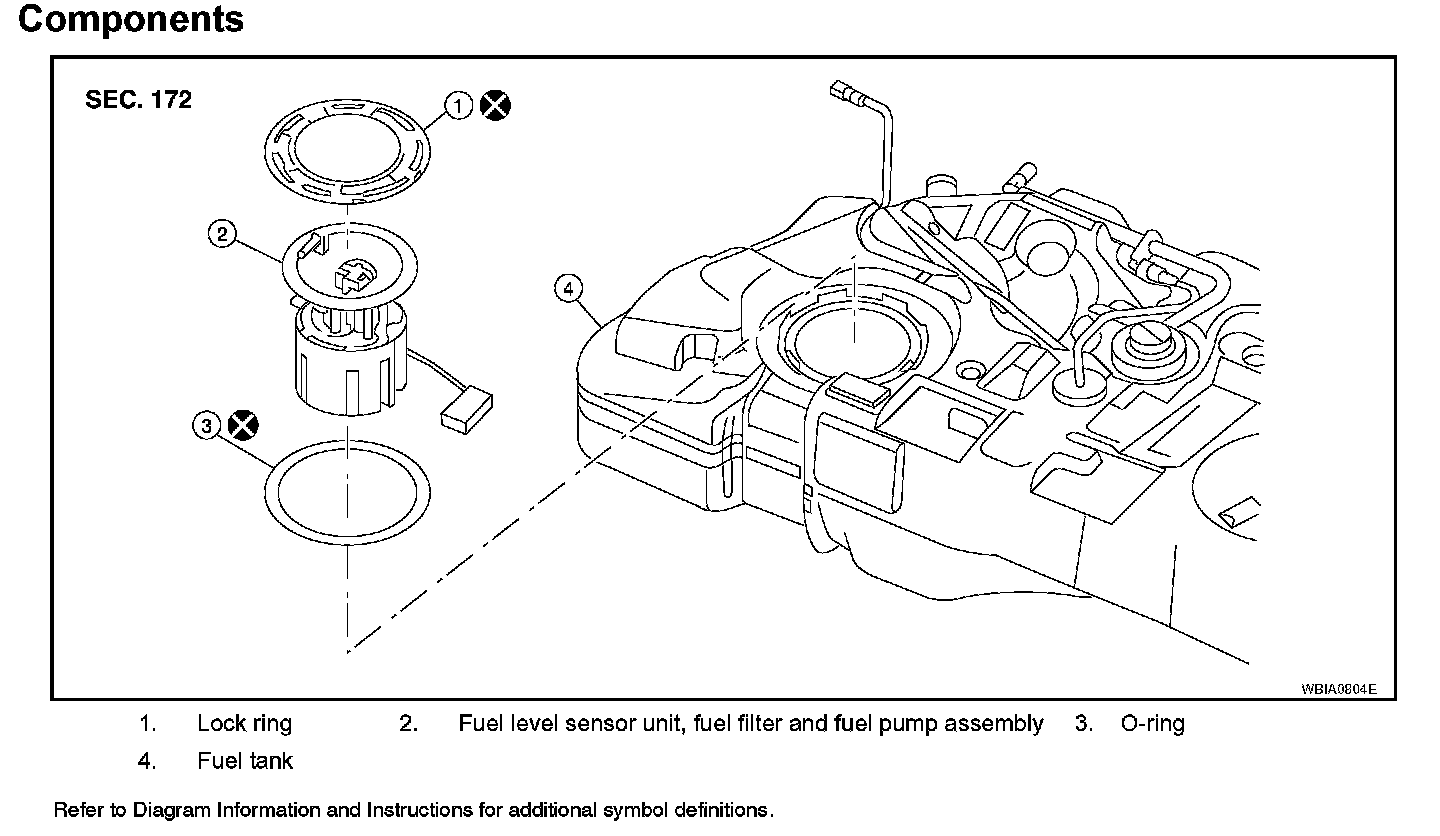 Components

SEC. 172

1

2

3

4

WBIA0804E

1. Lock ring 2. Fuel level sensor unit, fuel filter and fuel pump assembly 3. O-ring

4. Fuel tank

Refer to Diagram Information and Instructions for additional symbol definitions.