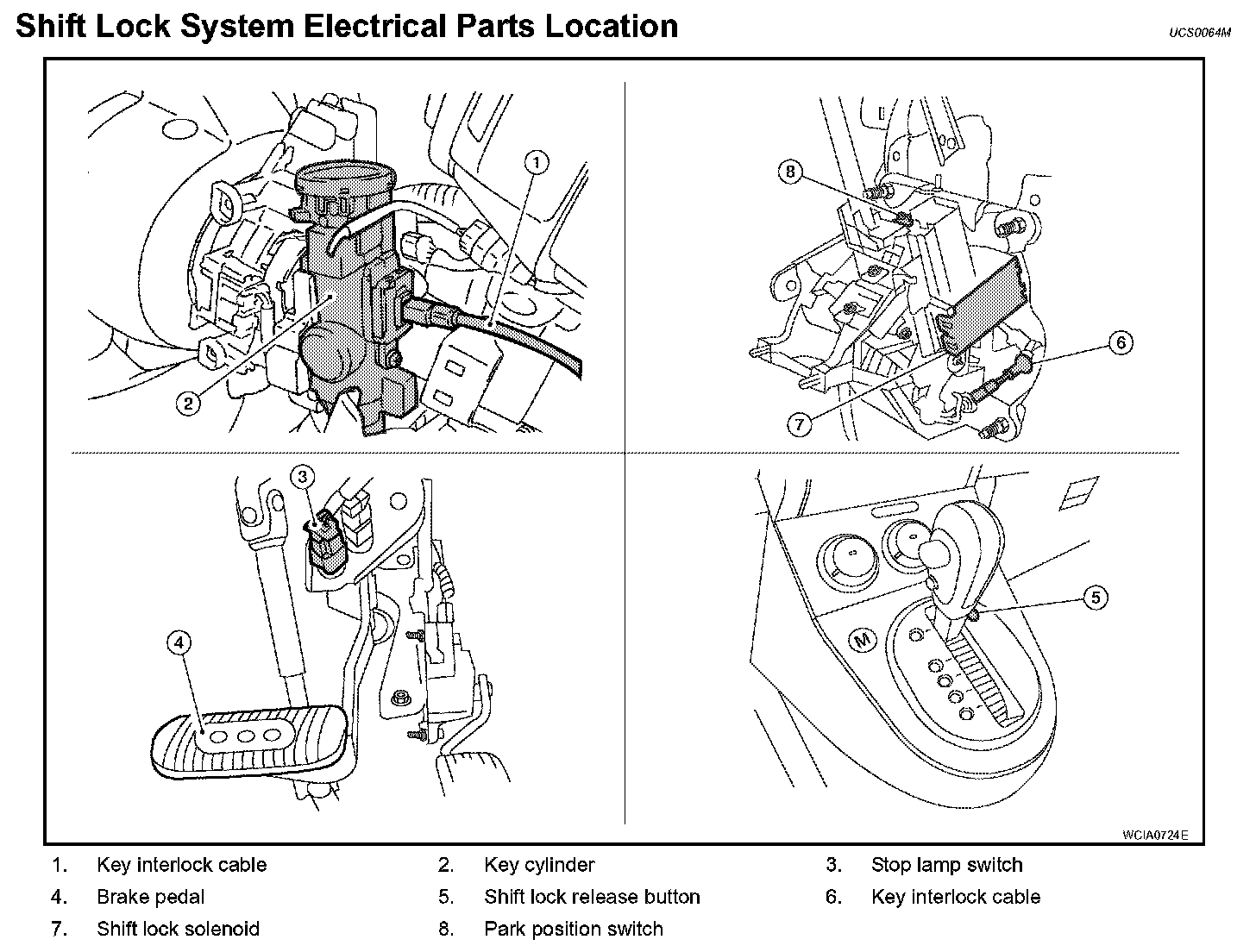 Shift Lock System Electrical Parts Location

UCS0064M

1

2

8

6

7

3

4

5

M

WCIA0724E

1. Key interlock cable
2. Key cylinder
3. Stop lamp switch
4. Brake pedal
5. Shift lock release button
6. Key interlock cable
7. Shift lock solenoid
8. Park position switch