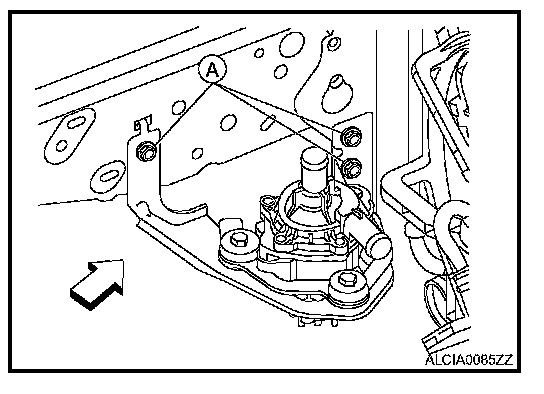 A

ALCIA0085ZZ