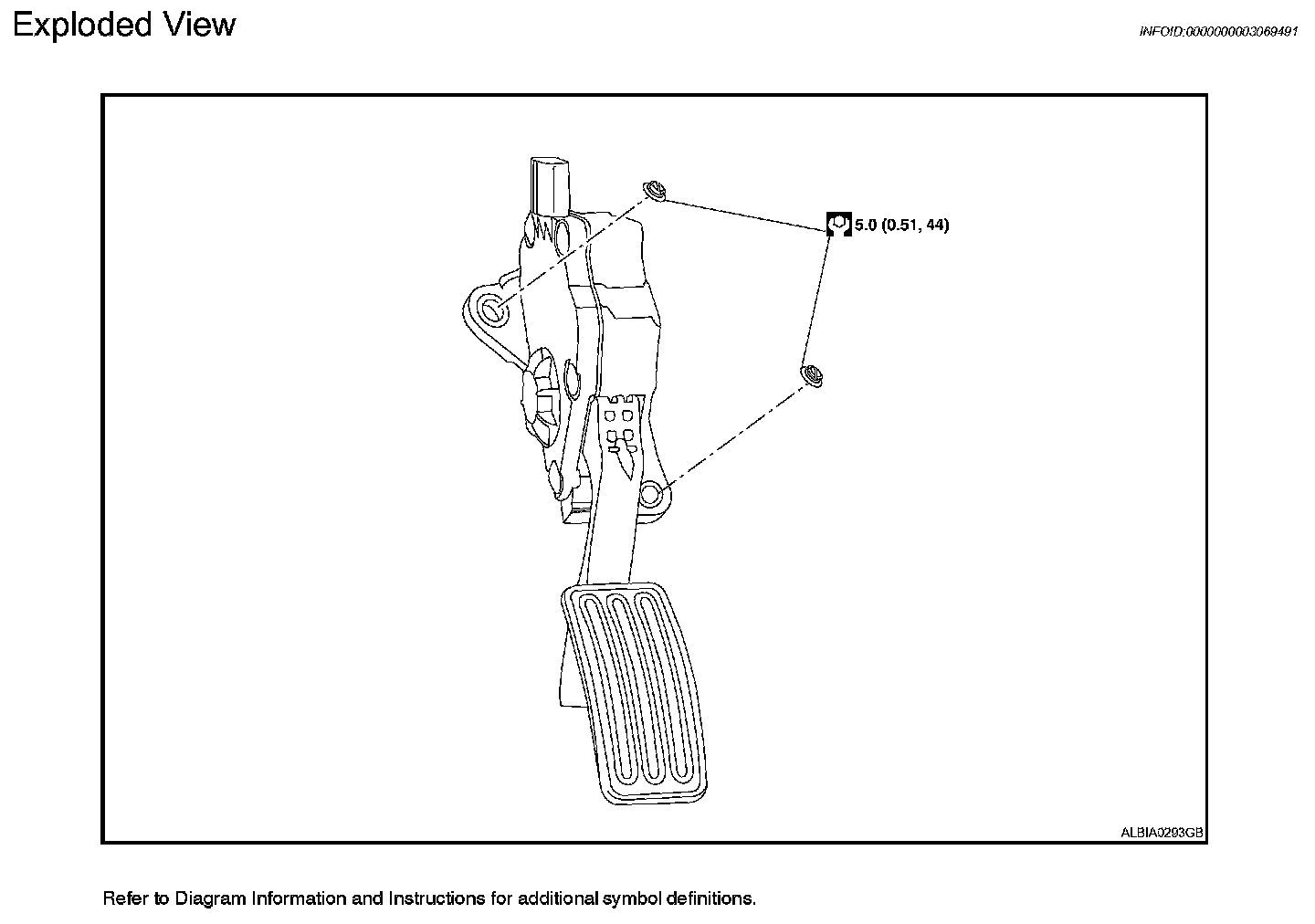 Exploded View

INFOID:0000000003069491

5.0 (0.51, 44)

ALBIA0293GB

Refer to Diagram Information and Instructions for additional symbol definitions.