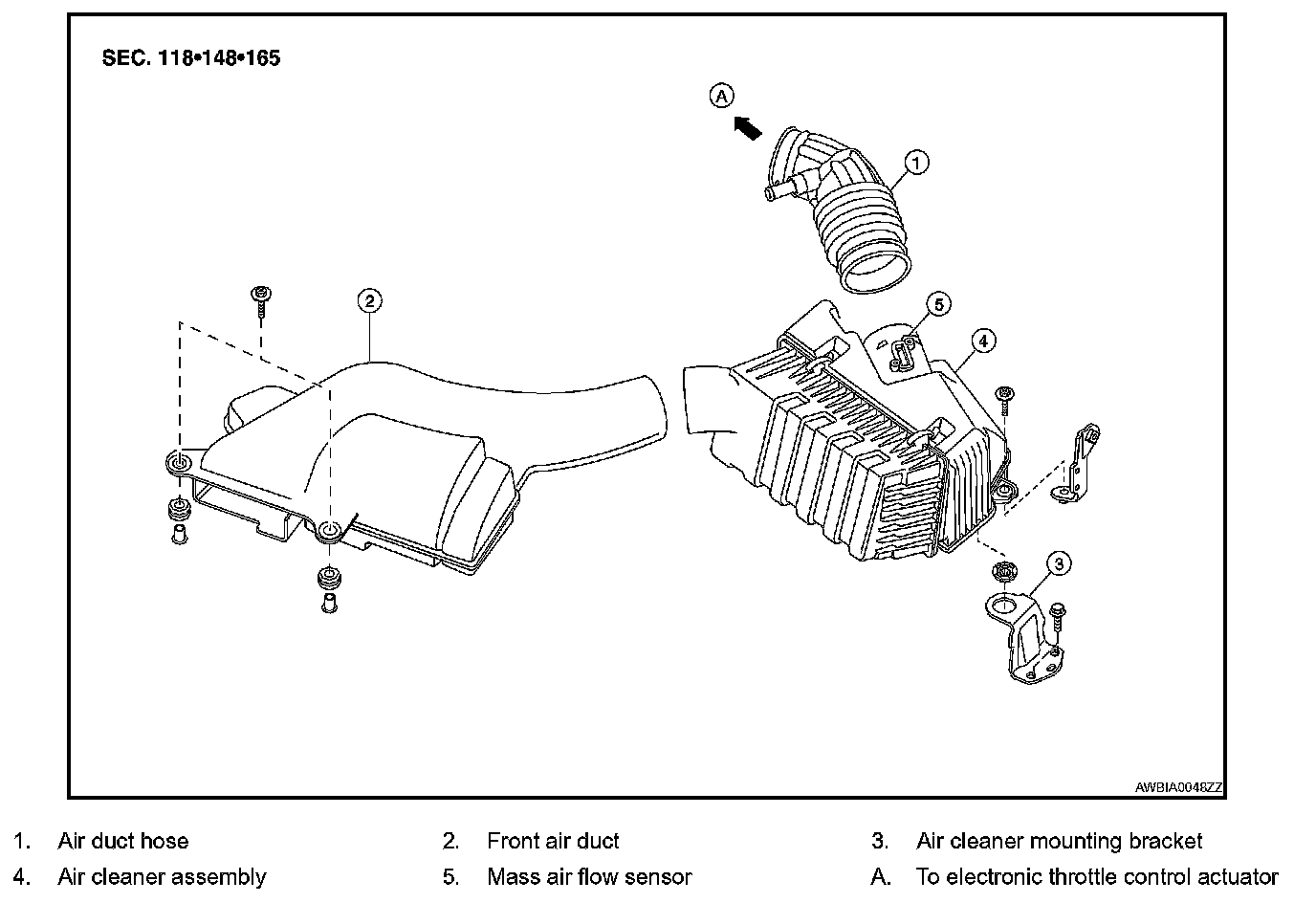 SEC. 118•148•165

A
1
2
5
4
3

AWBIA0048ZZ

1. Air duct hose
2. Front air duct
3. Air cleaner mounting bracket
4. Air cleaner assembly
5. Mass air flow sensor
A. To electronic throttle control actuator