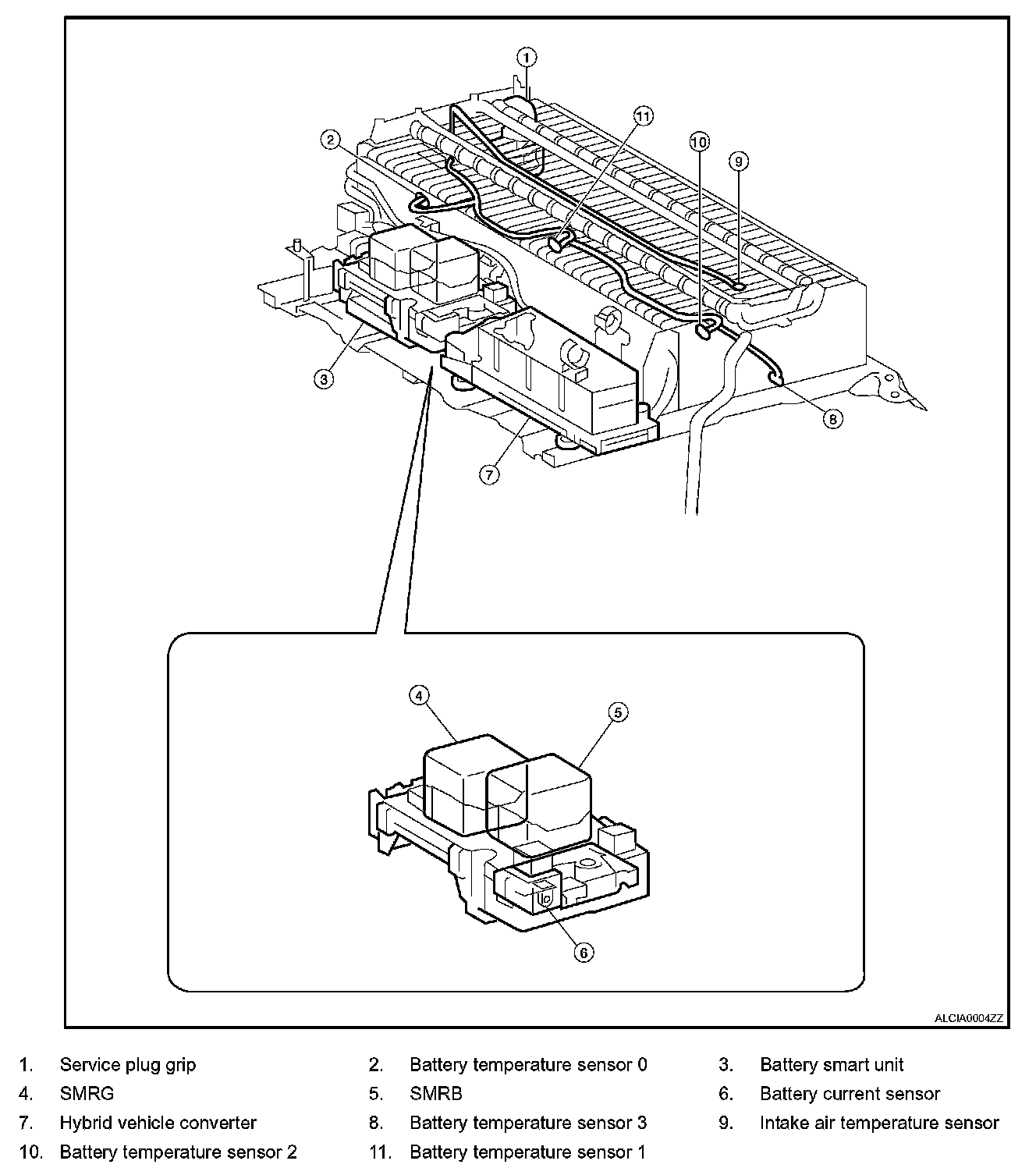 1
11
2
10
9
3
8
7
4
5
6
ALCIA0004ZZ

1. Service plug grip
2. Battery temperature sensor 0
3. Battery smart unit
4. SMRG
5. SMRB
6. Battery current sensor
7. Hybrid vehicle converter
8. Battery temperature sensor 3
9. Intake air temperature sensor
10. Battery temperature sensor 2
11. Battery temperature sensor 1