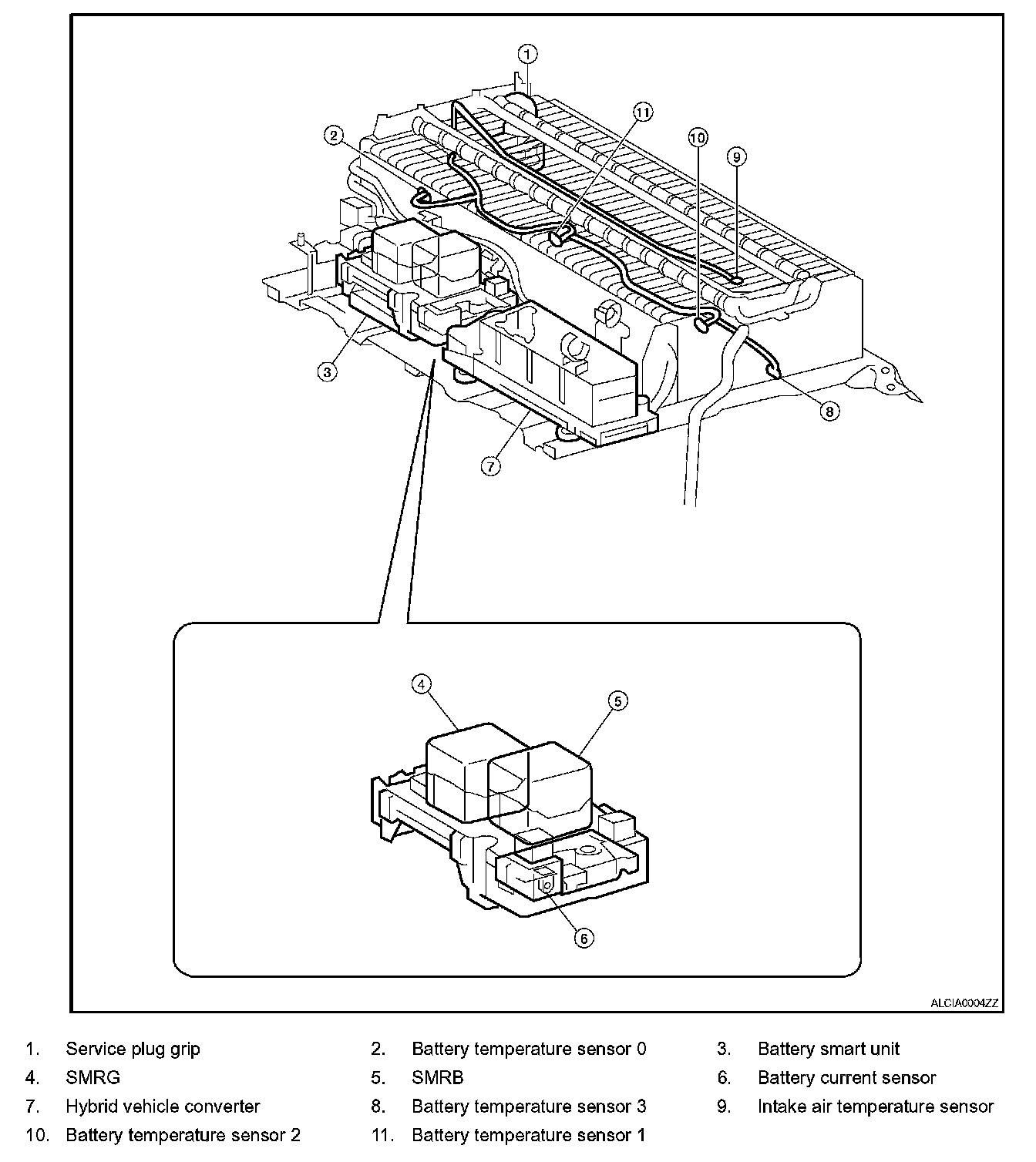 1
11
2
10
9
3
8
7
4
5
6
ALCIA0004ZZ

1. Service plug grip
2. Battery temperature sensor 0
3. Battery smart unit
4. SMRG
5. SMRB
6. Battery current sensor
7. Hybrid vehicle converter
8. Battery temperature sensor 3
9. Intake air temperature sensor
10. Battery temperature sensor 2
11. Battery temperature sensor 1