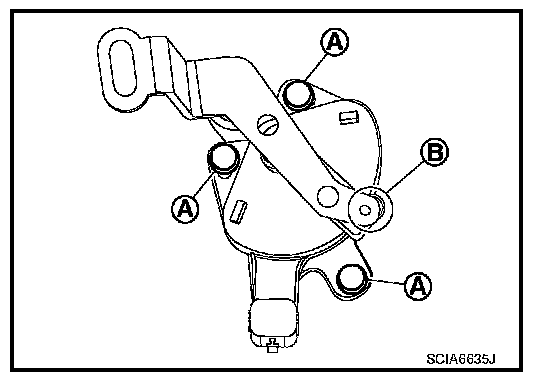 A
B
A
A
SCIA6635J