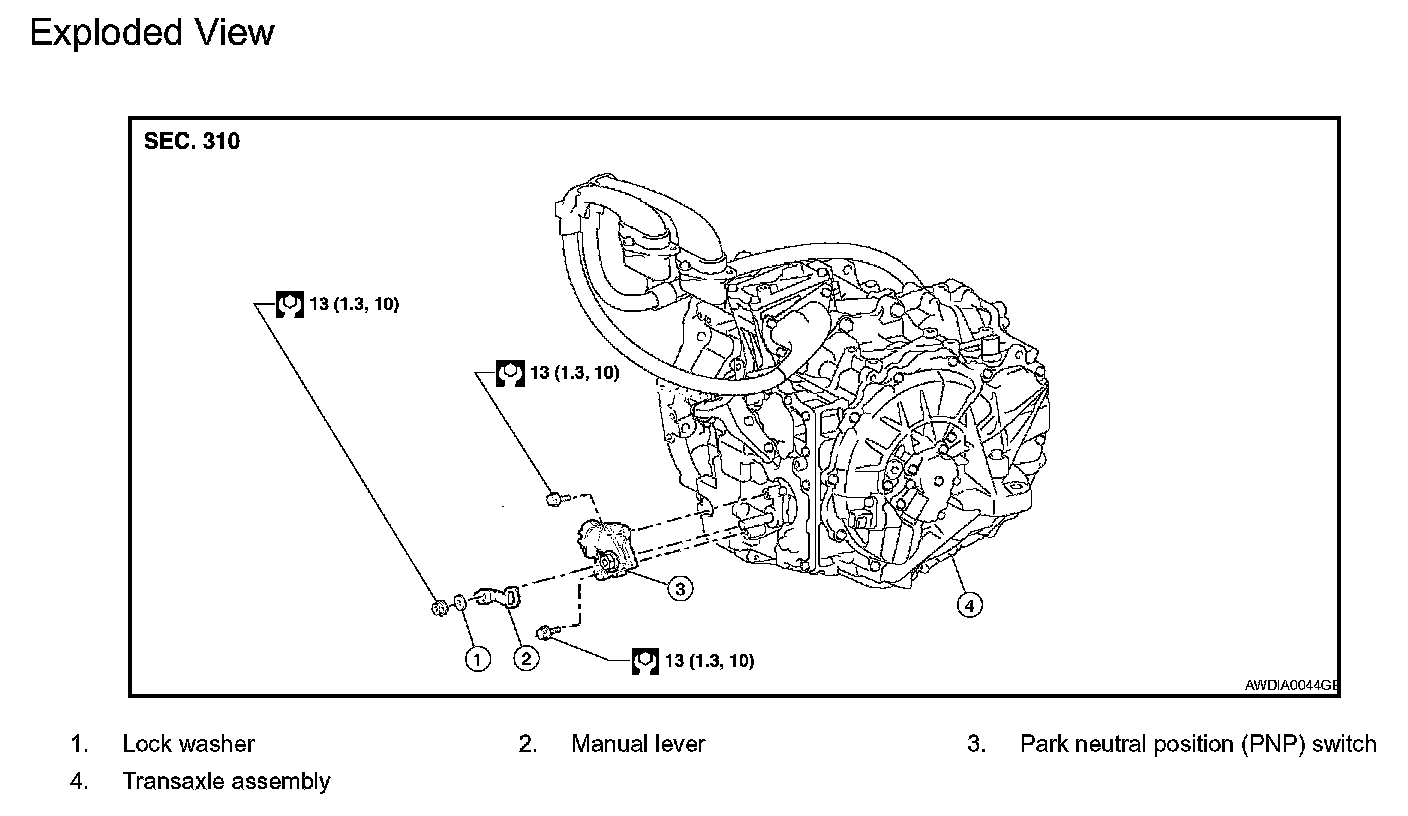 Exploded View

SEC. 310

13 (1.3, 10)

13 (1.3, 10)

13 (1.3, 10)

1

2

3

4

AWDIA0044GB

1. Lock washer
2. Manual lever
3. Park neutral position (PNP) switch
4. Transaxle assembly