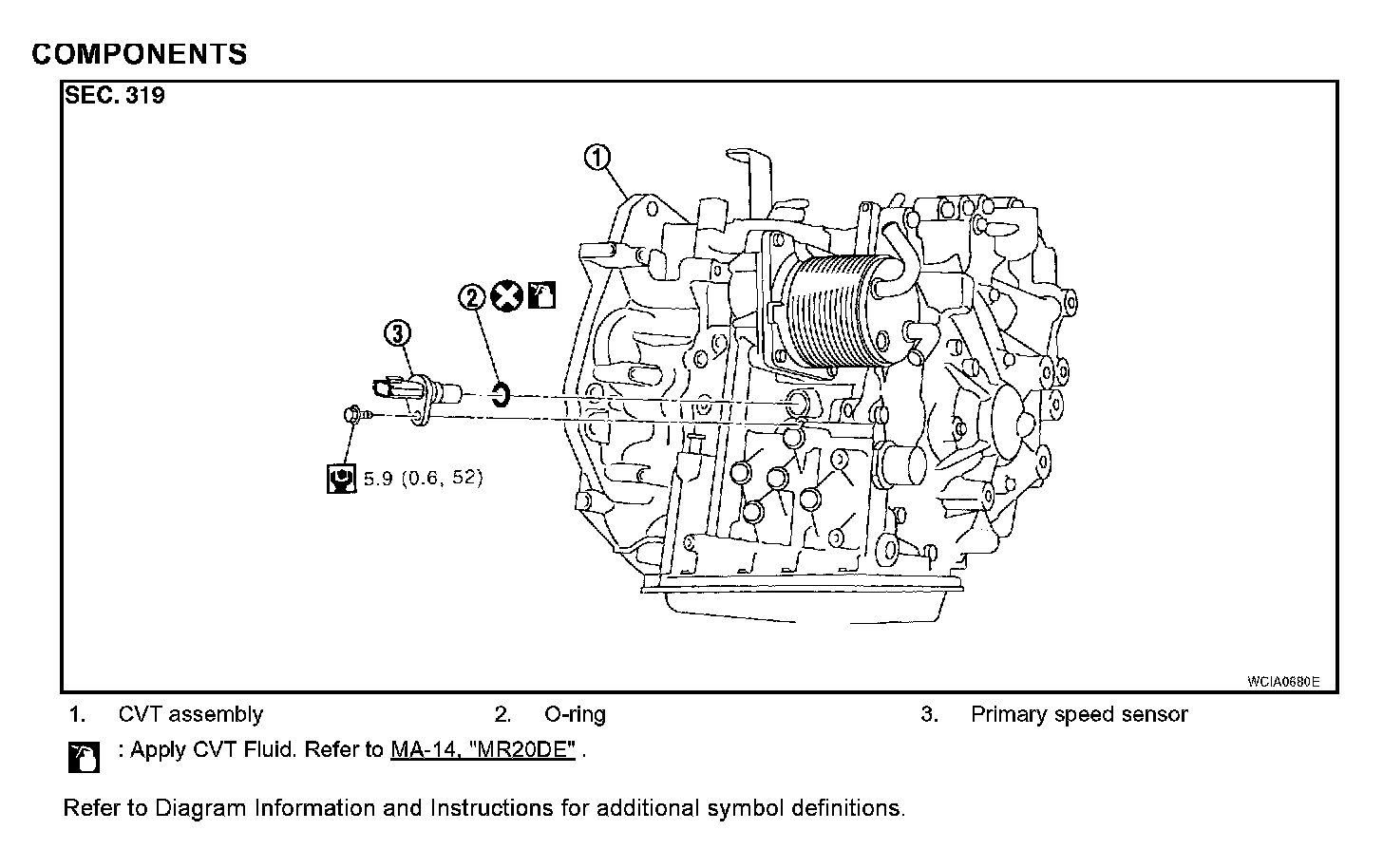 COMPONENTS

SEC. 319

1

2

3

5.9 (0.6, 52)

WCIA0680E

1. CVT assembly
2. O-ring
3. Primary speed sensor

: Apply CVT Fluid. Refer to MA-14, "MR20DE" .

Refer to Diagram Information and Instructions for additional symbol definitions.