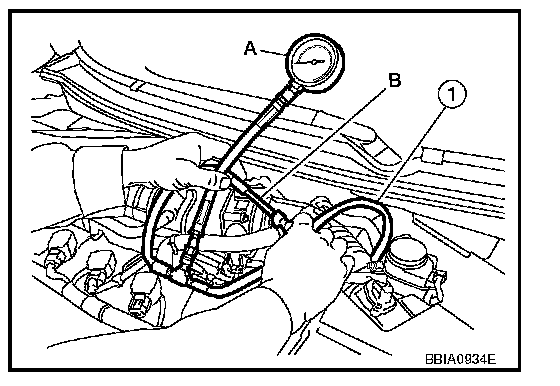 A
B
1
BBIA0934E