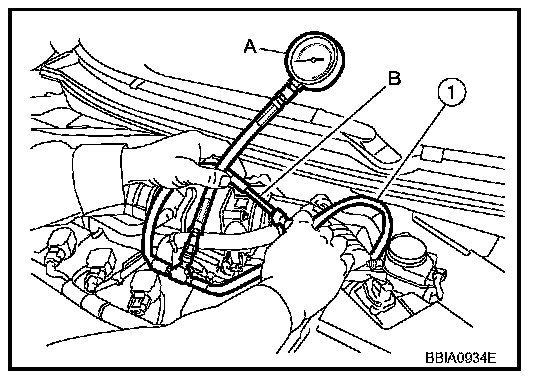 A
B
1
BBIA0934E