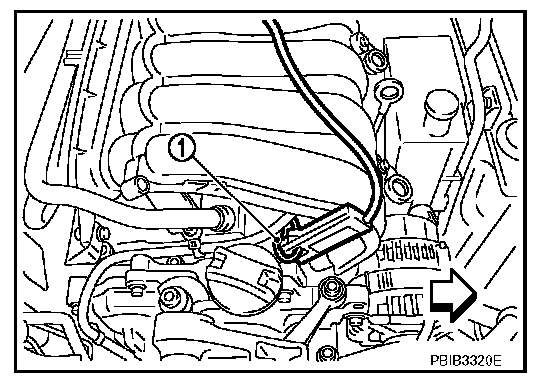 1

PBIB3320E