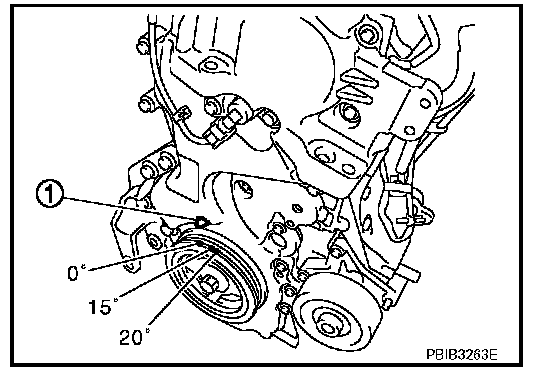 1

0°

15°

20°

PBIB3263E