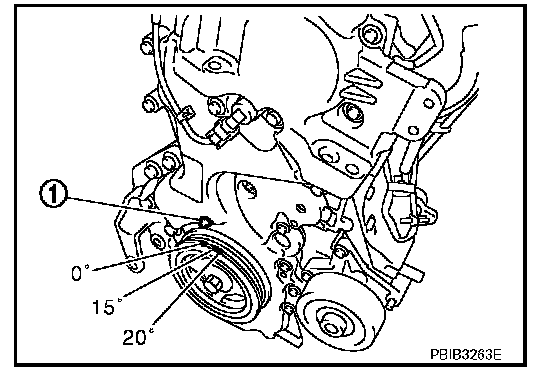 1

0°

15°

20°

PBIB3263E