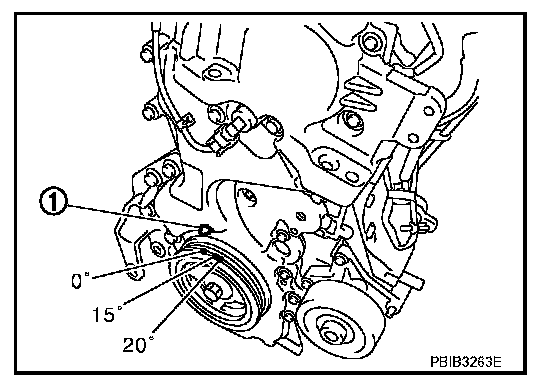 1
0°
15°
20°
PBIB3263E