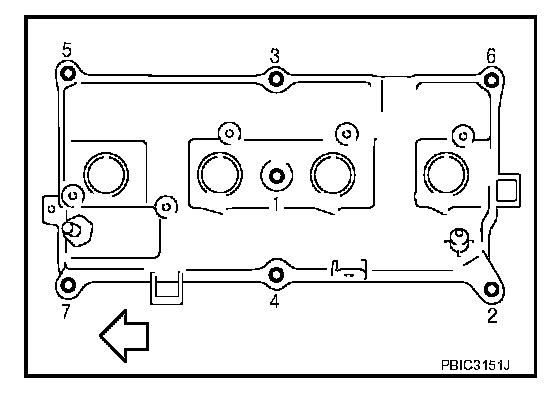 5
3
6
1
7
4
2
PBIC3151J