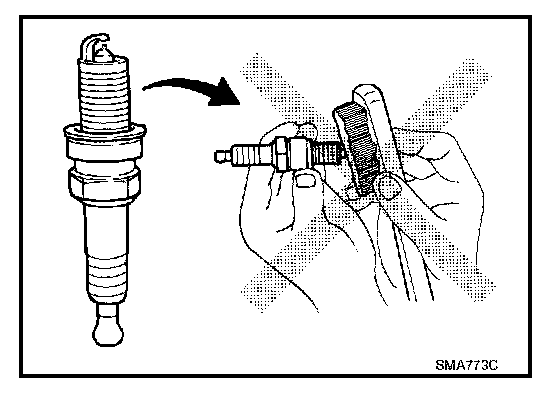 SMA773C