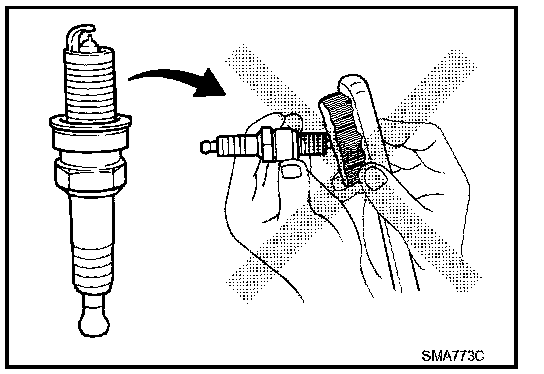 SMA773C