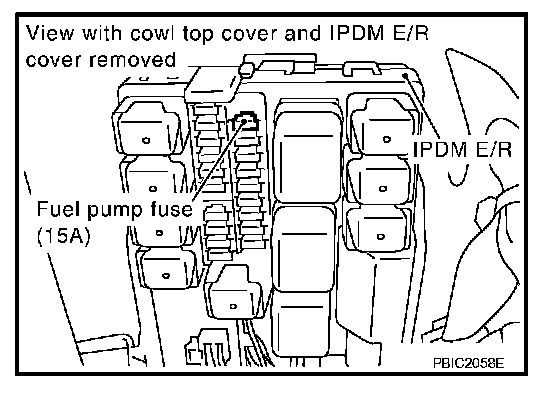 View with cowl top cover and IPDM E/R cover removed

IPDM E/R

Fuel pump fuse (15A)

PBIC2058E