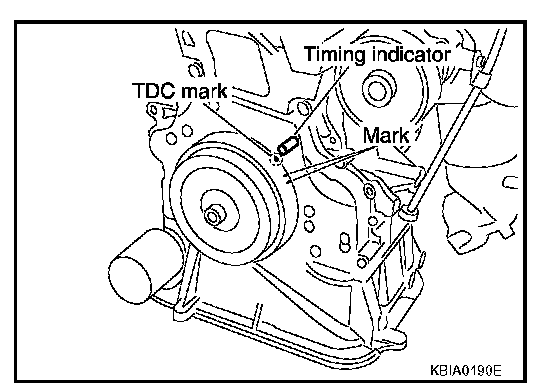 Timing indicator
TDC mark
Mark
KBIA0190E